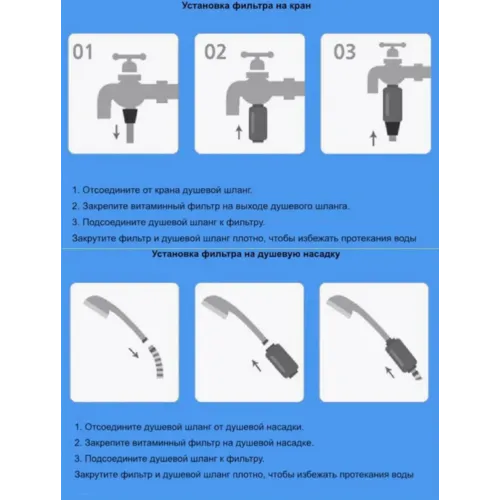 Установка фильтра на кран

01

02

03

1. Отсоедините от крана душевой шланг.

2. Закрепите витаминный фильтр на выходе душевого шланга.

3. Подсоедините душевой шланг к фильтру.

Закрутите фильтр и душевой шланг плотно, чтобы избежать протекания воды

Установка фильтра на душевую насадку

1. Отсоедините душевой шланг от душевой насадки.

2. Закрепите витаминный фильтр на душевой насадке.

3. Подсоедините душевой шланг к фильтру.

Закрутите фильтр и душевой шланг плотно, чтобы избежать протекания воды